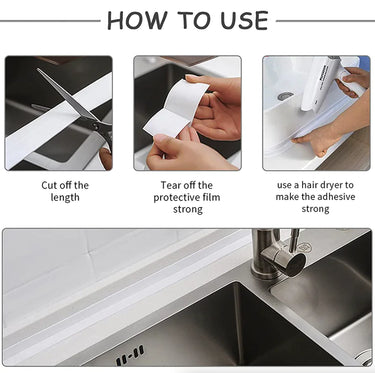 HOW TO USE

Cut off the length

Tear off the protective film strong

use a hair dryer to make the adhesive strong